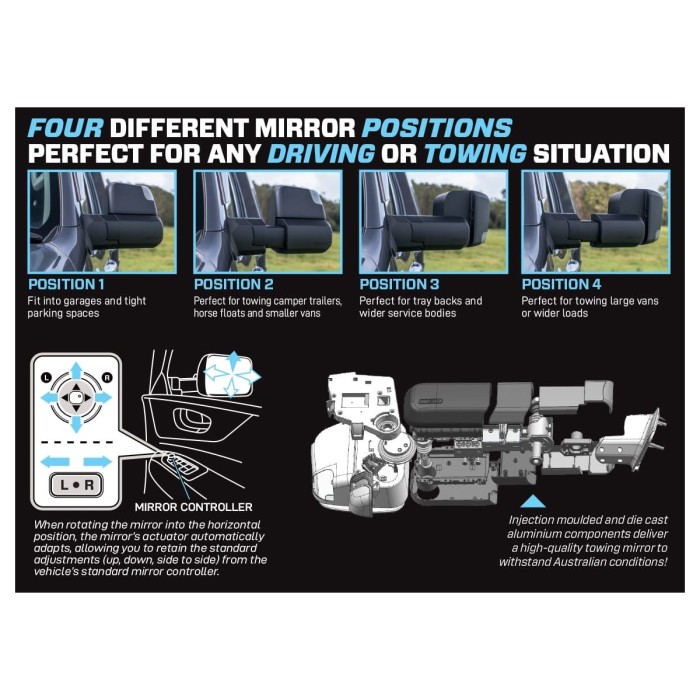 FOUR DIFFERENT MIRROR POSITIONS
PERFECT FOR ANY DRIVING OR TOWING SITUATION

POSITION 1
Fit into garages and tight parking spaces

POSITION 2
Perfect for towing camper trailers, horse floats and smaller vans

POSITION 3
Perfect for tray backs and wider service bodies

POSITION 4
Perfect for towing large vans or wider loads

L R

L • R

MIRROR CONTROLLER

When rotating the mirror into the horizontal position, the mirror's actuator automatically adapts, allowing you to retain the standard adjustments (up, down, side to side) from the vehicle's standard mirror controller.

Injection moulded and die cast aluminium components deliver a high-quality towing mirror to withstand Australian conditions!