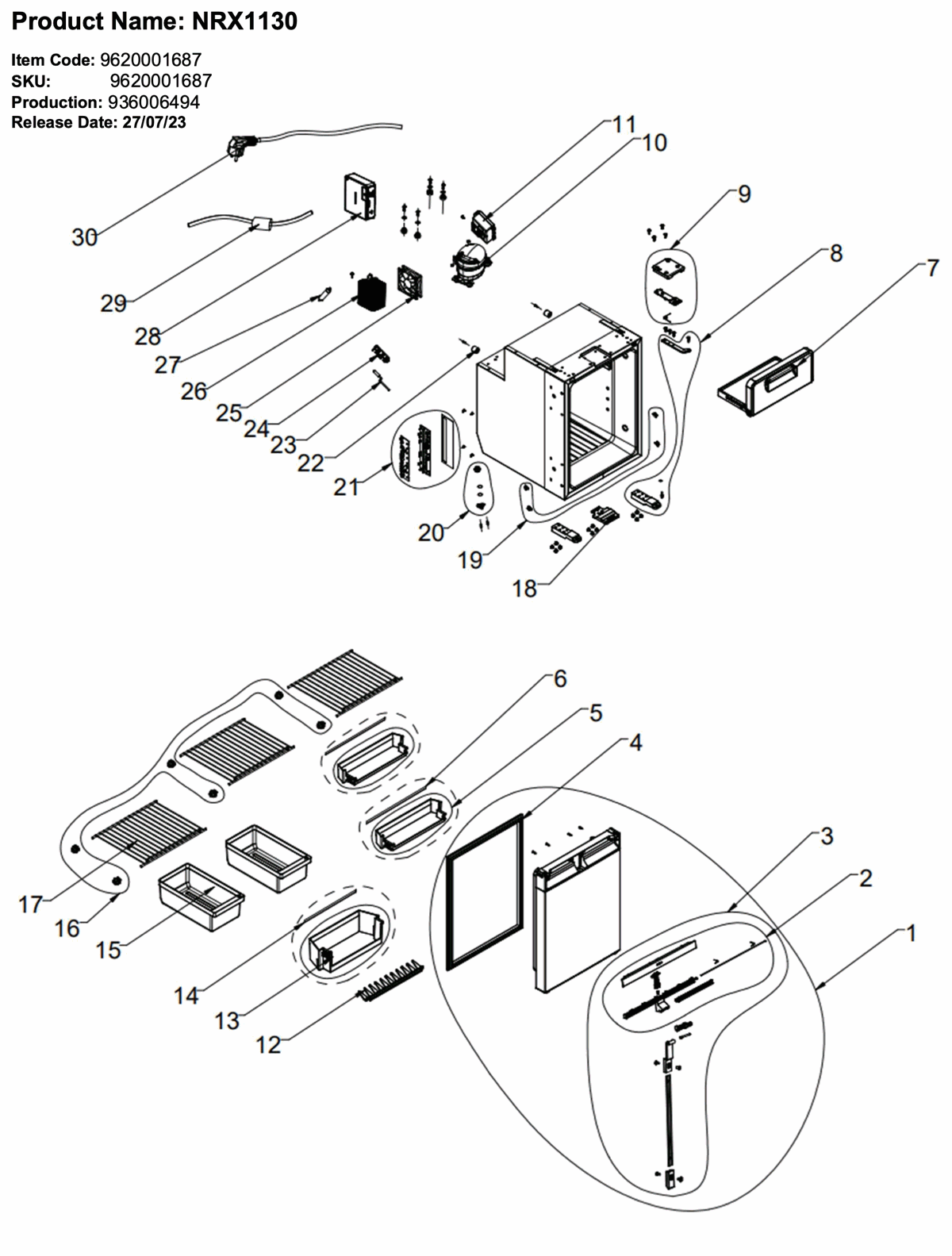 Product Name: NRX1130

Item Code: 9620001687
SKU: 9620001687
Production: 936006494
Release Date: 27/07/23

11
10
9
8
7
30
29
28
27
26
25
24
23
22
21
20
19
18

6
5
4
3
2
1
17
16
15
14
13
12