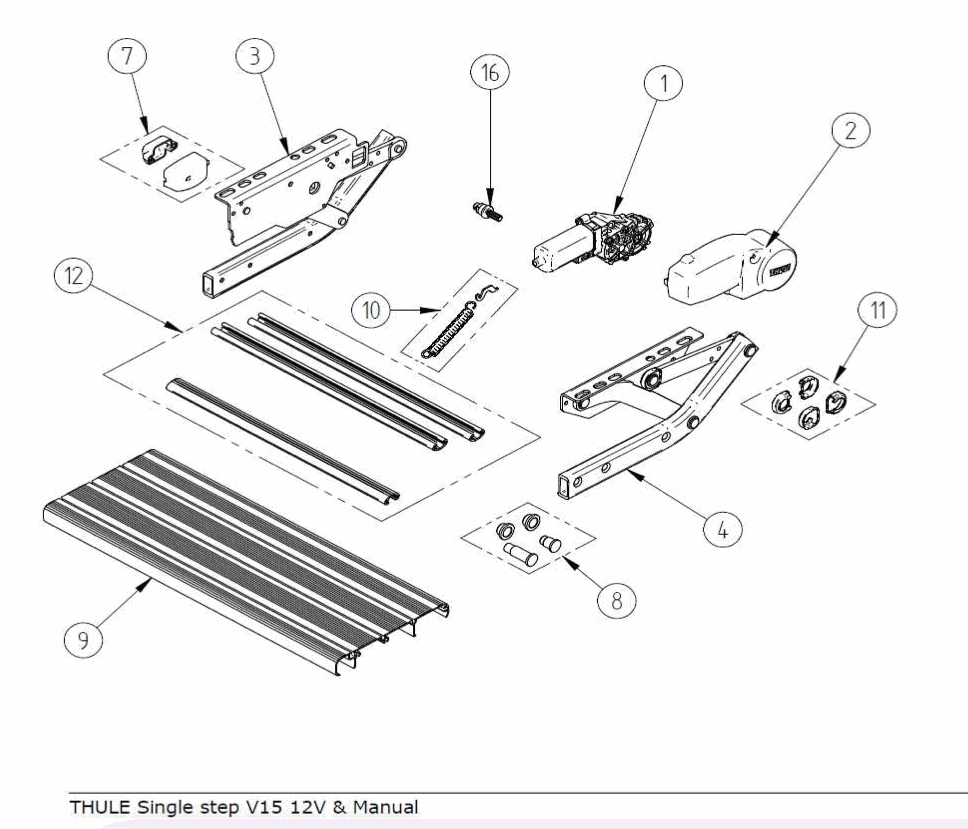 7
3
16
1
2
12
10
11
4
8
9
THULE

THULE Single step V15 12V & Manual