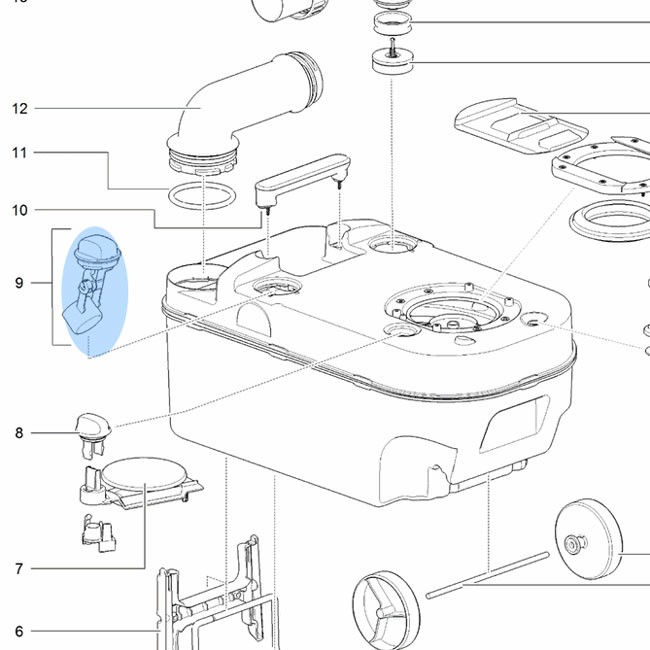 12

11

10

9

8

7

6