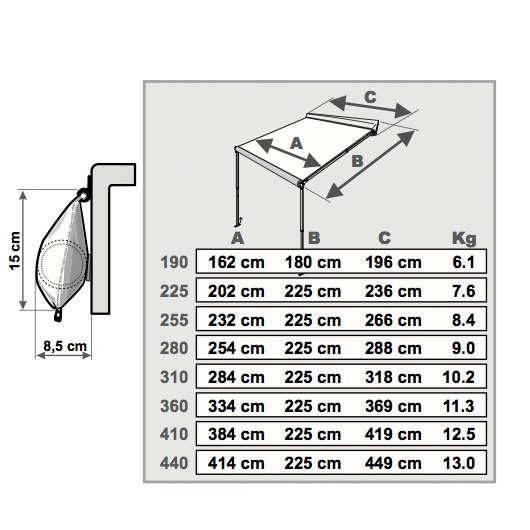 15 cm

8,5 cm

C

A

B

| | A | B | C | Kg |
|---|---|---|---|---|
| 190 | 162 cm | 180 cm | 196 cm | 6.1 |
| 225 | 202 cm | 225 cm | 236 cm | 7.6 |
| 255 | 232 cm | 225 cm | 266 cm | 8.4 |
| 280 | 254 cm | 225 cm | 288 cm | 9.0 |
| 310 | 284 cm | 225 cm | 318 cm | 10.2 |
| 360 | 334 cm | 225 cm | 369 cm | 11.3 |
| 410 | 384 cm | 225 cm | 419 cm | 12.5 |
| 440 | 414 cm | 225 cm | 449 cm | 13.0 |