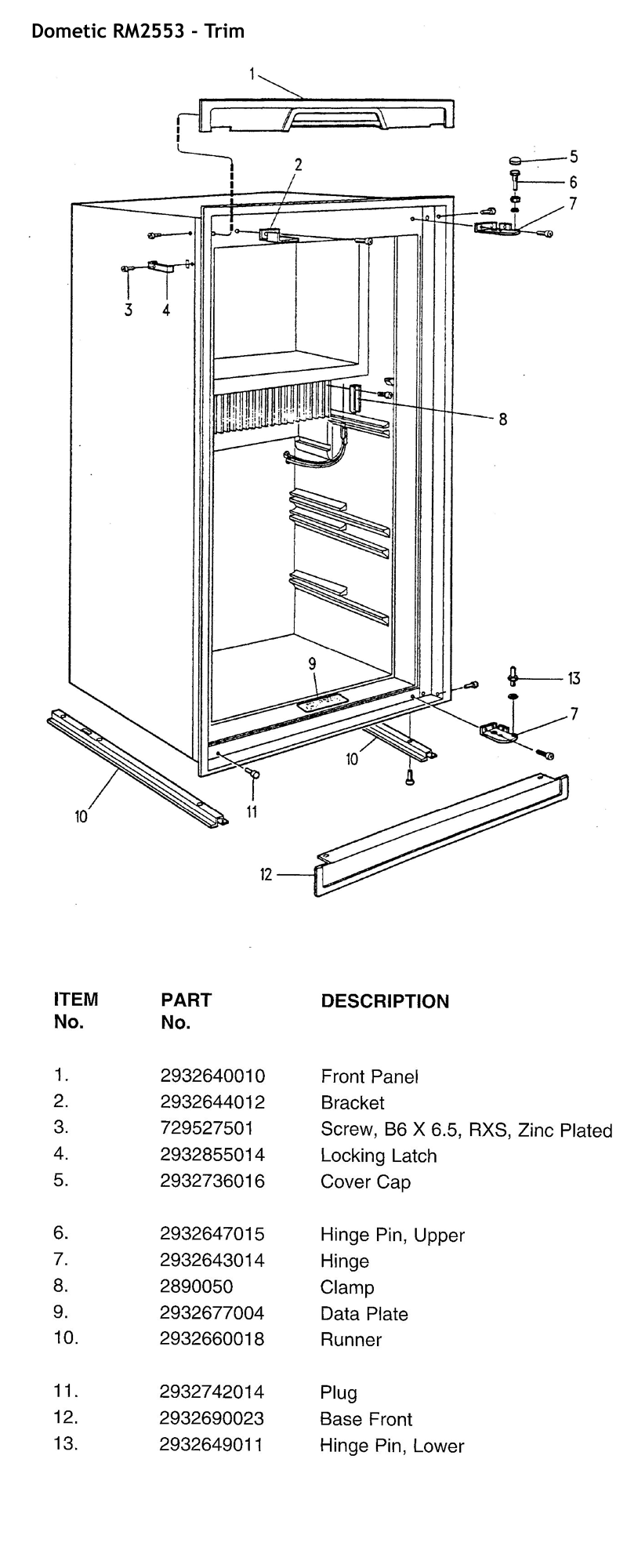 Dometic RM2553 - Trim

1
2
5
6
7
3
4
8
9
13
7
10
10
11
12

| ITEM No. | PART No. | DESCRIPTION |
|---|---|---|
| 1. | 2932640010 | Front Panel |
| 2. | 2932644012 | Bracket |
| 3. | 729527501 | Screw, B6 X 6.5, RXS, Zinc Plated |
| 4. | 2932855014 | Locking Latch |
| 5. | 2932736016 | Cover Cap |
| 6. | 2932647015 | Hinge Pin, Upper |
| 7. | 2932643014 | Hinge |
| 8. | 2890050 | Clamp |
| 9. | 2932677004 | Data Plate |
| 10. | 2932660018 | Runner |
| 11. | 2932742014 | Plug |
| 12. | 2932690023 | Base Front |
| 13. | 2932649011 | Hinge Pin, Lower |